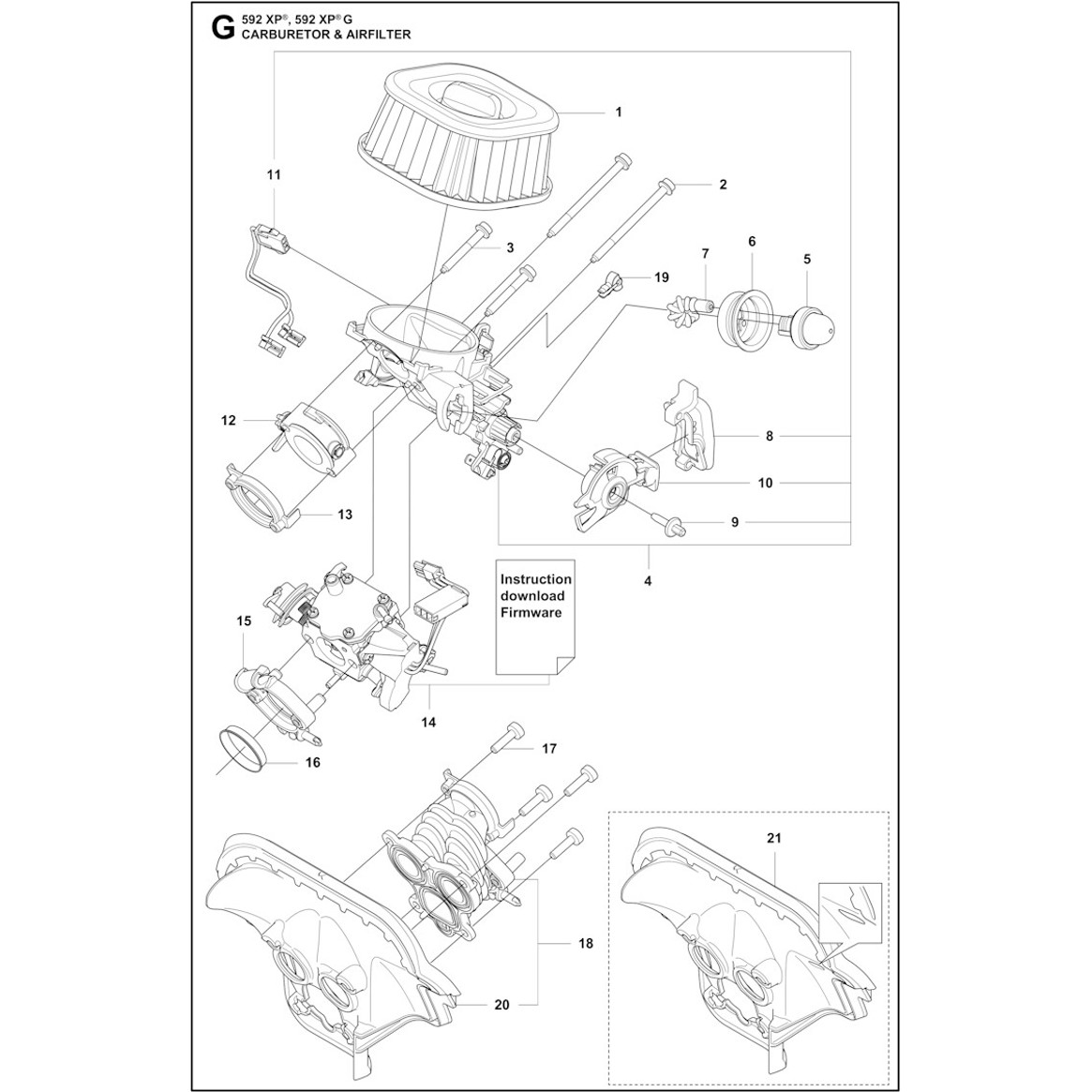 G 592 XP®, 592 XP® G
CARBURETOR & AIRFILTER

1

11

2

3

7

6

5

19

12

8

10

13

9

4

Instruction download Firmware

15

14

16

17

21

18

20